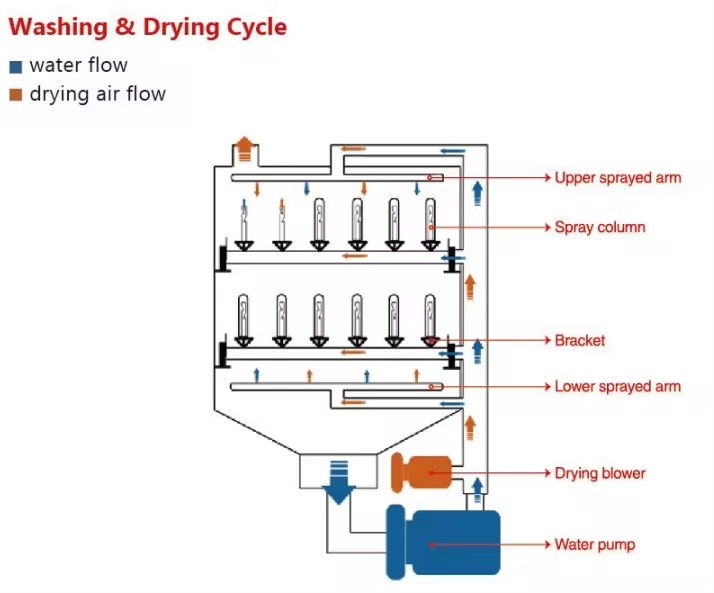 Washing & Drying Cycle

water flow

drying air flow

Upper sprayed arm

Spray column

Bracket

Lower sprayed arm

Drying blower

Water pump